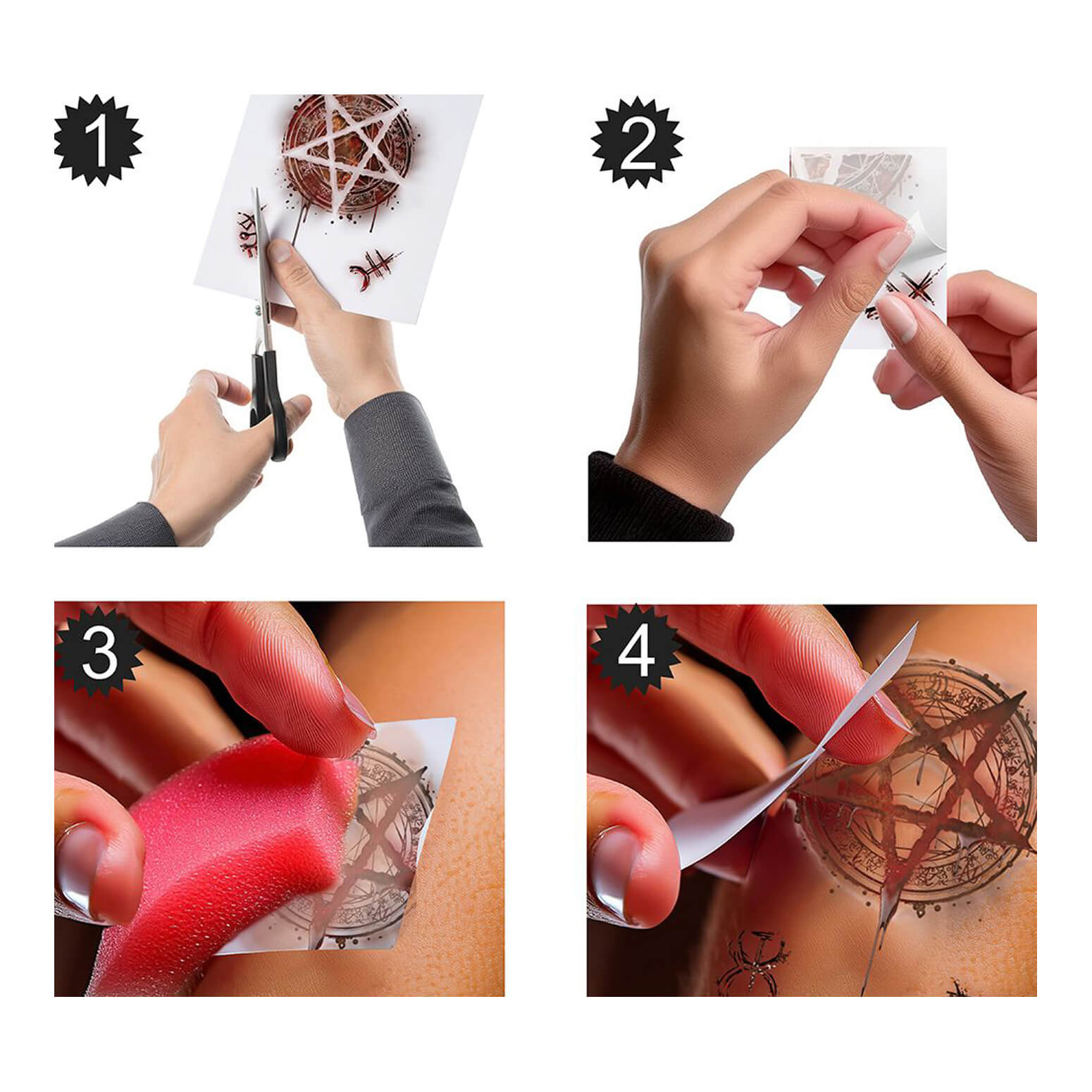 1

2

3

4