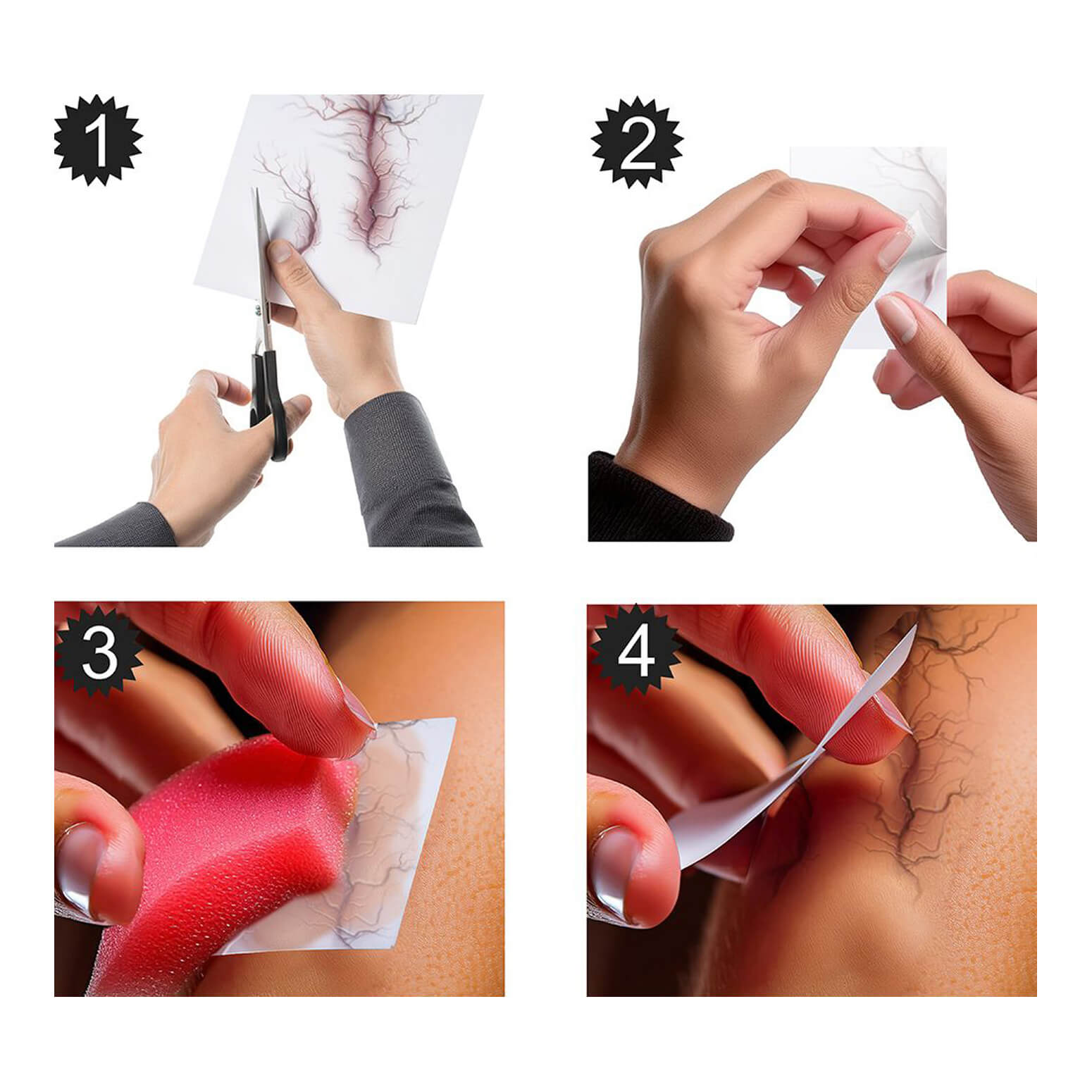 1

2

3

4