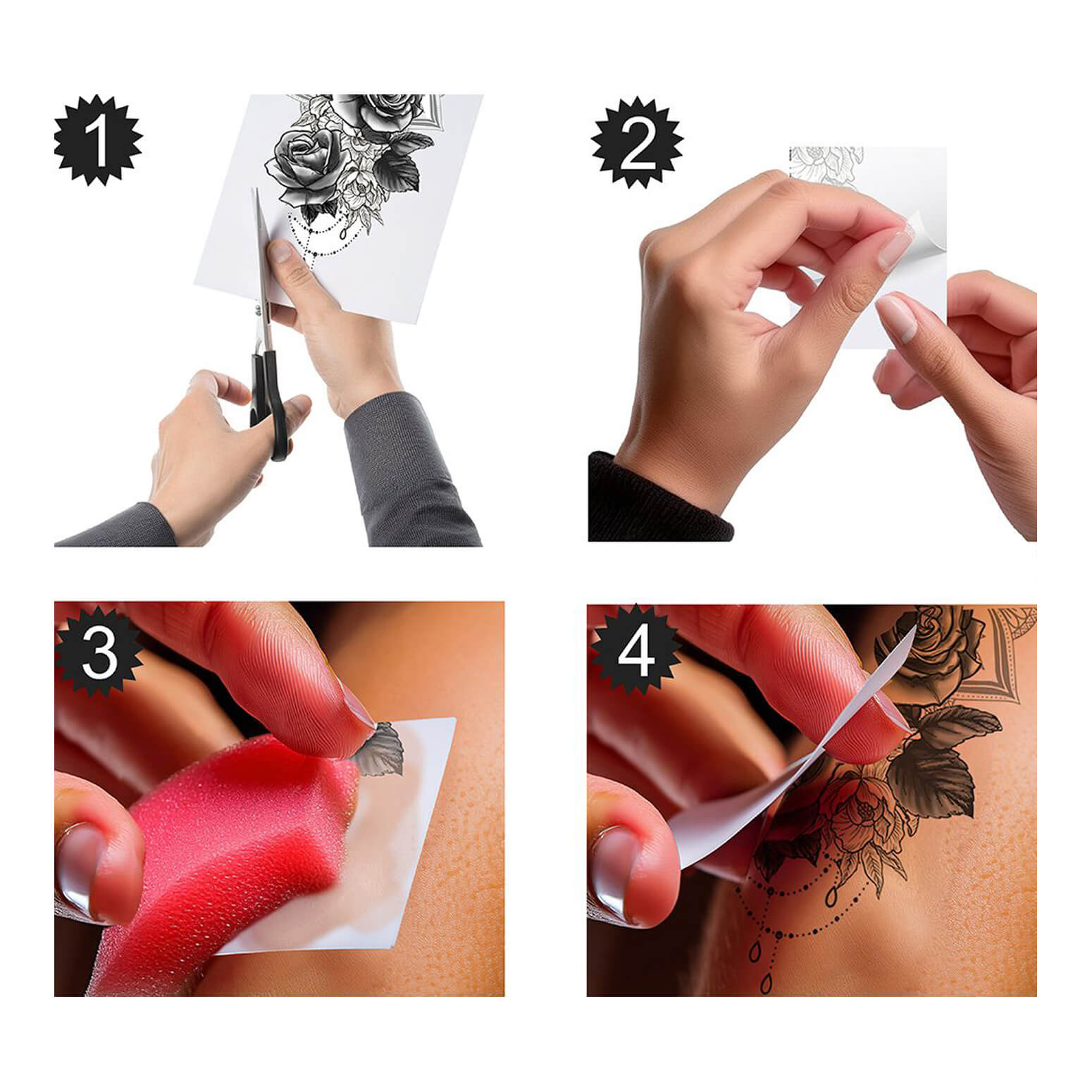 1

2

3

4