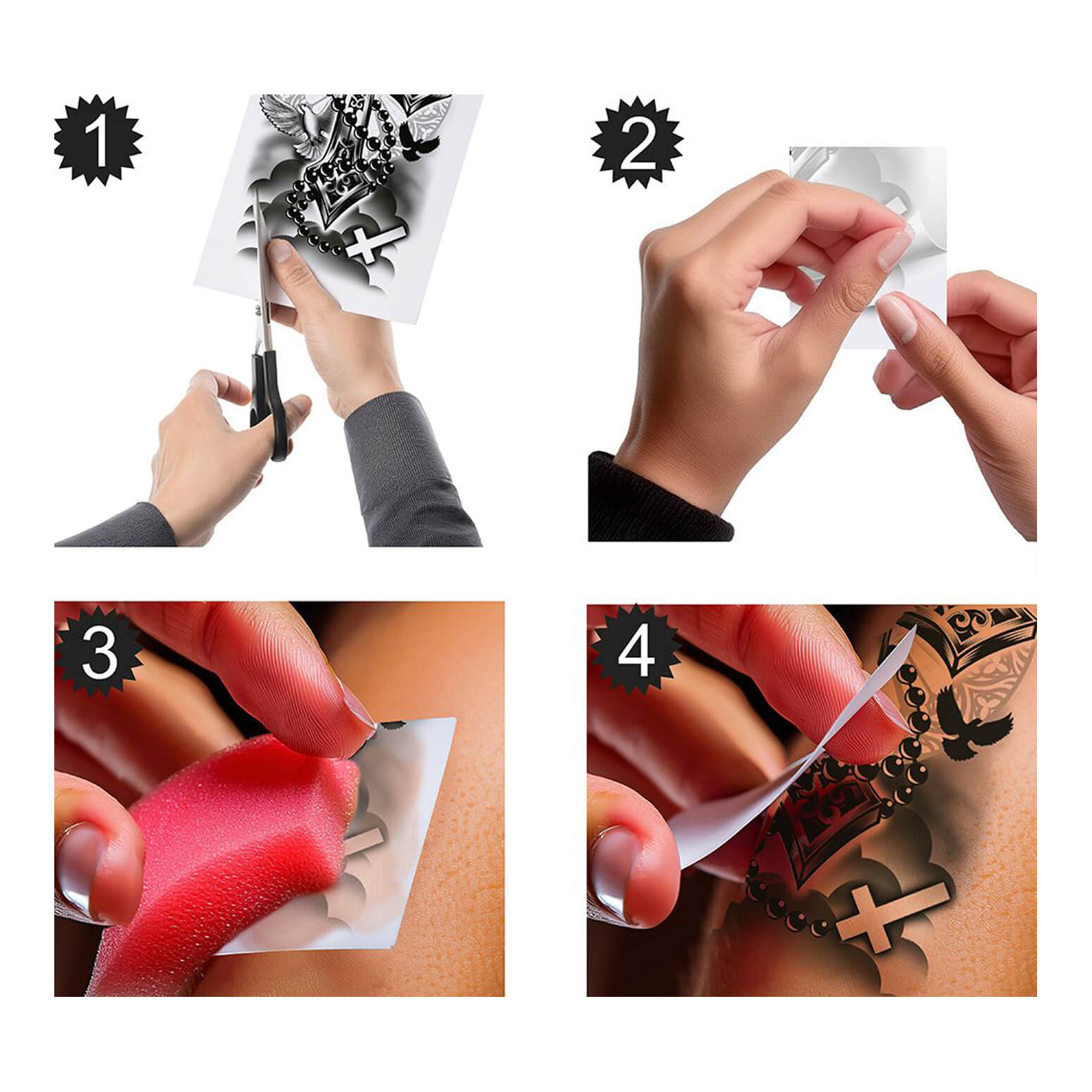 1

2

3

4