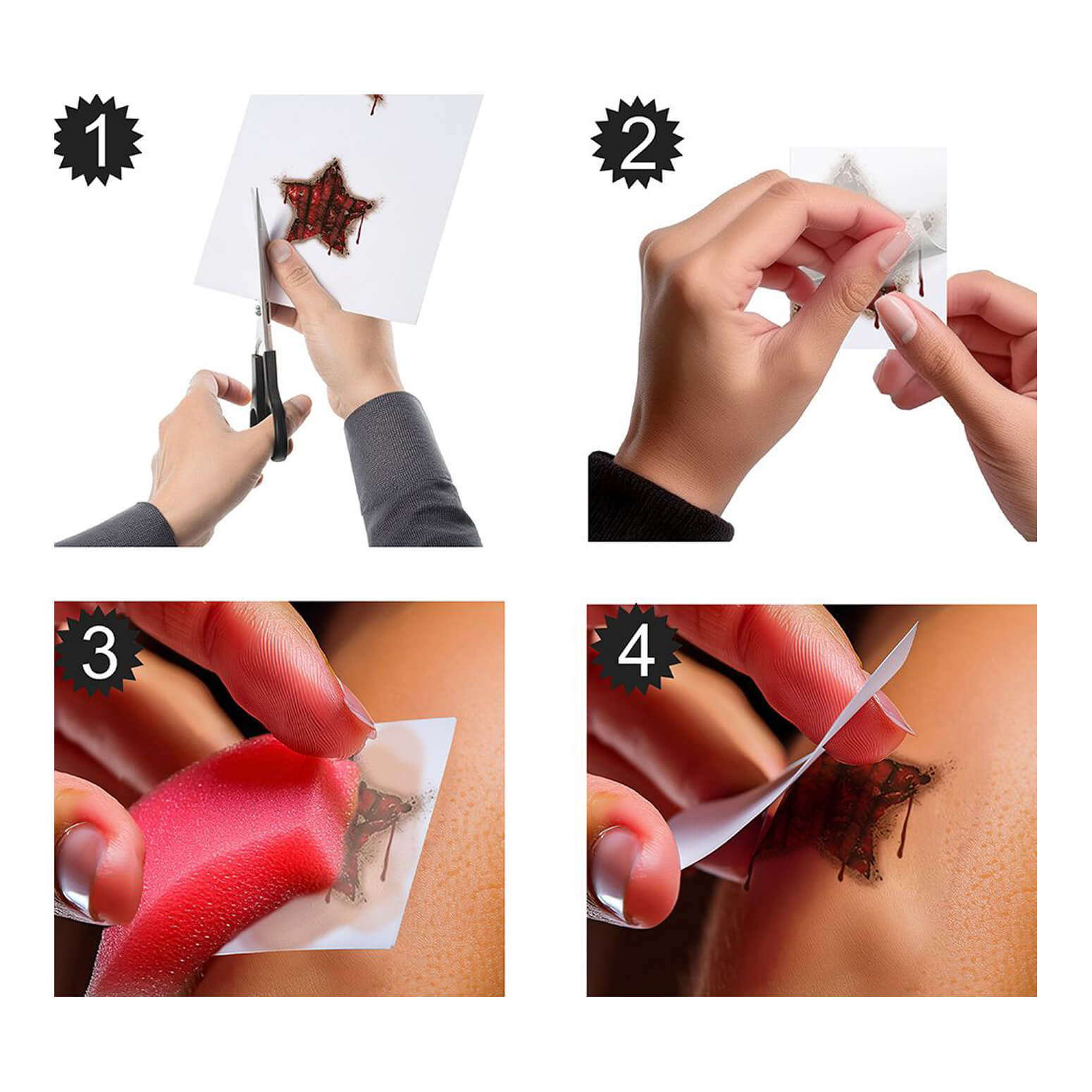 1

2

3

4