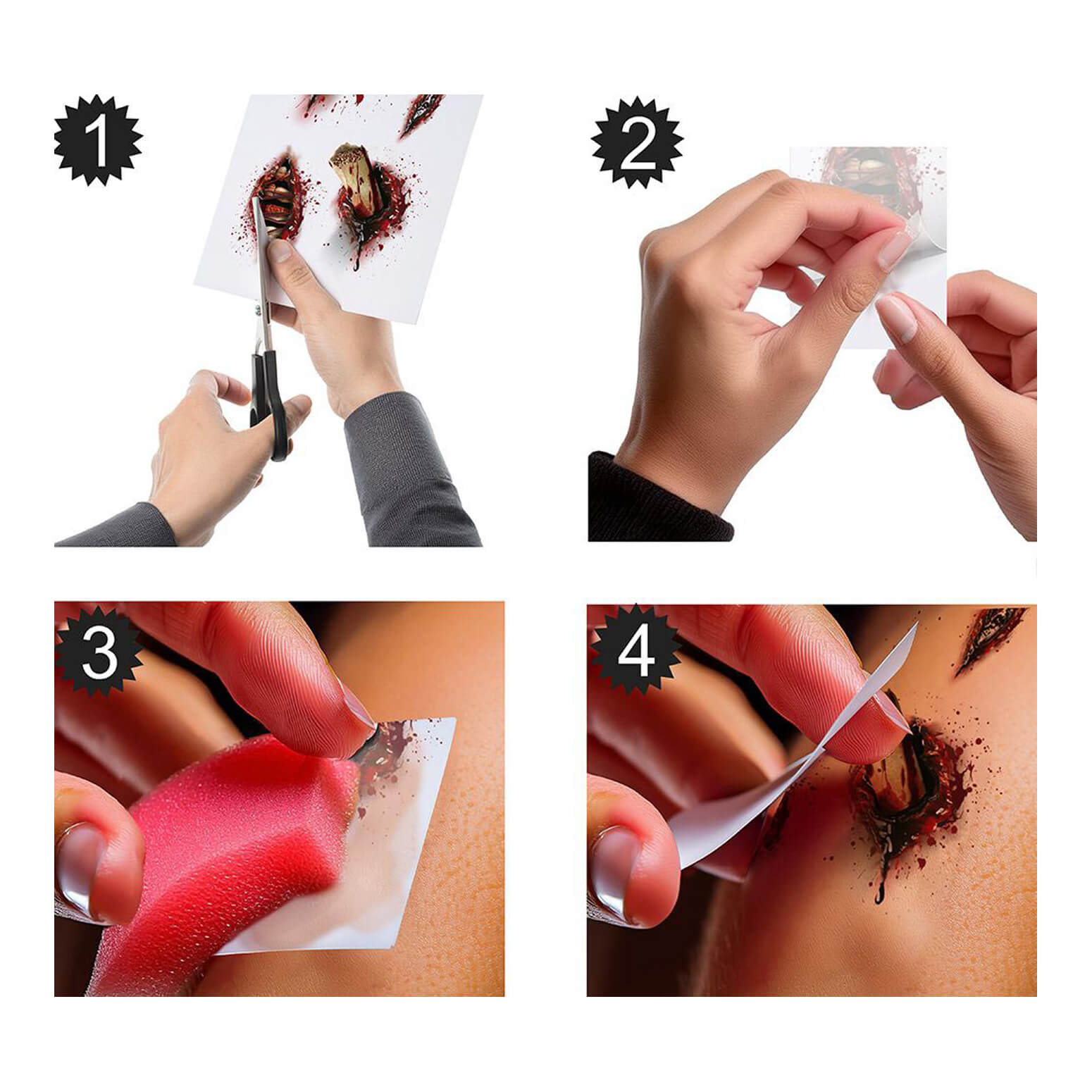 1

2

3

4